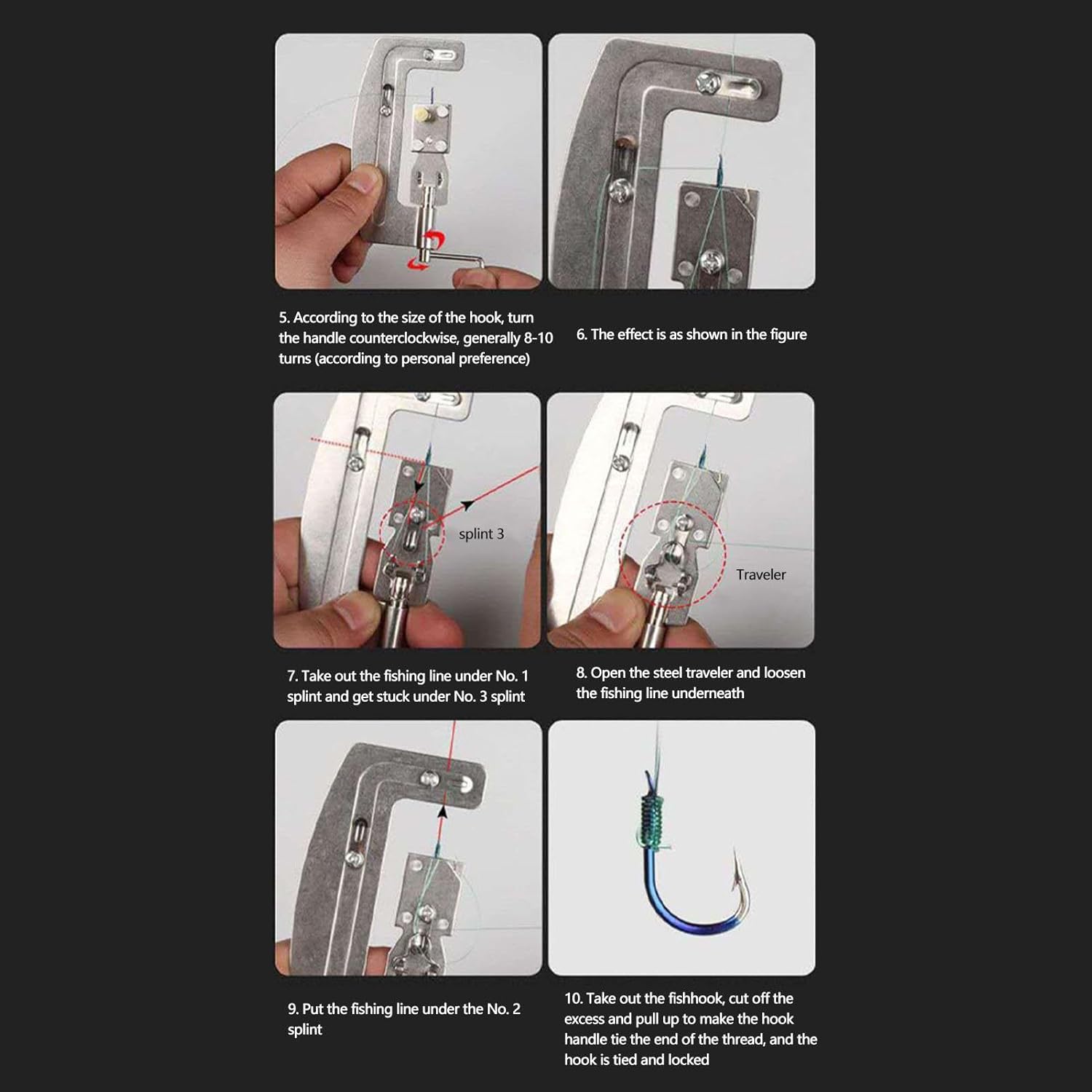 5. According to the size of the hook, turn the handle counterclockwise, generally 8-10 turns (according to personal preference)

6. The effect is as shown in the figure

splint 3

Traveler

7. Take out the fishing line under No. 1 splint and get stuck under No. 3 splint

8. Open the steel traveler and loosen the fishing line underneath

9. Put the fishing line under the No. 2 splint

10. Take out the fishhook, cut off the excess and pull up to make the hook handle tie the end of the thread, and the hook is tied and locked